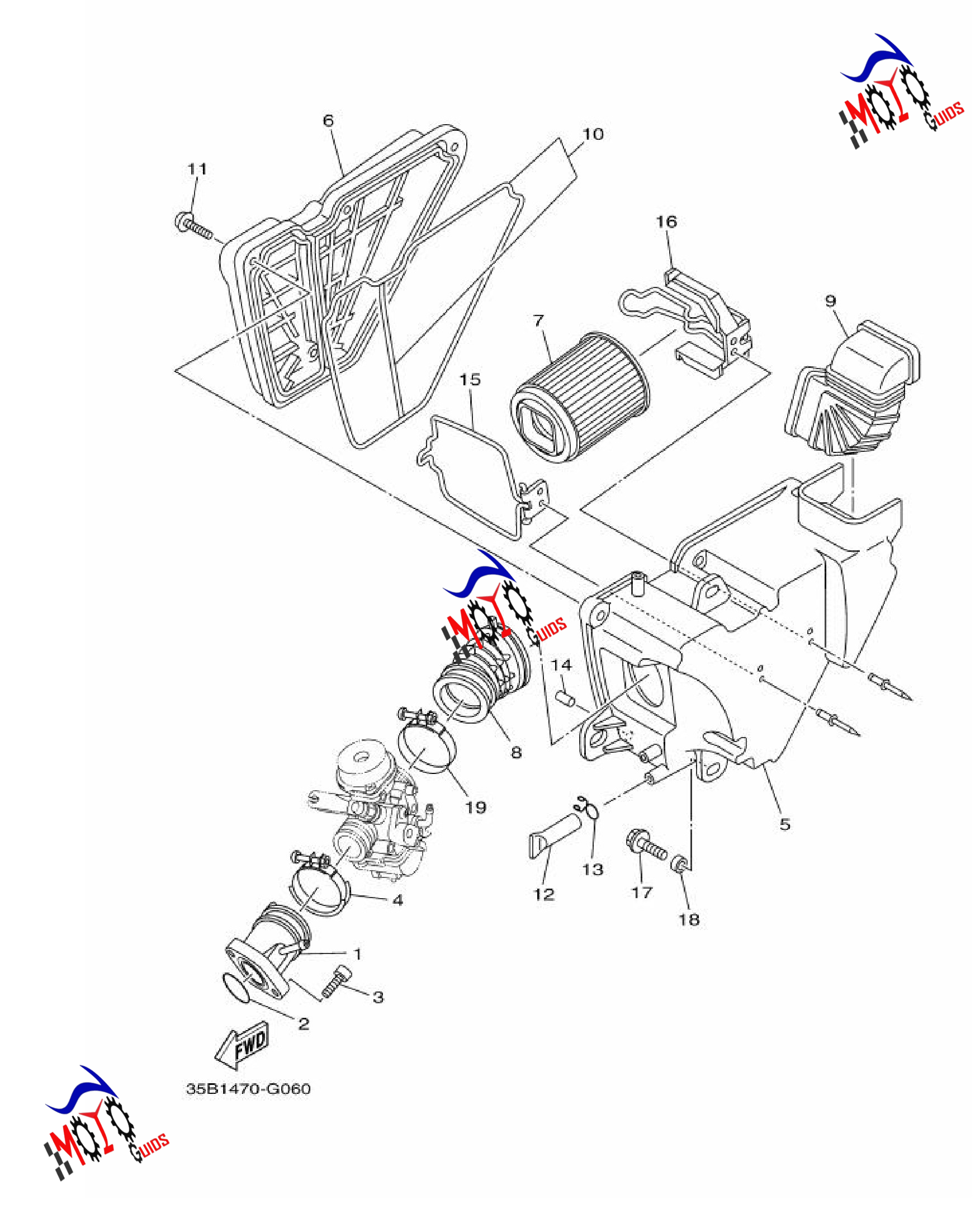 MOTO GUIDS

6
10
11
16
9
7
15

MOTO GUIDS

14
8
19
5
13
12
17
18
4
1
3
2
FWD
35B1470-G060

MOTO GUIDS